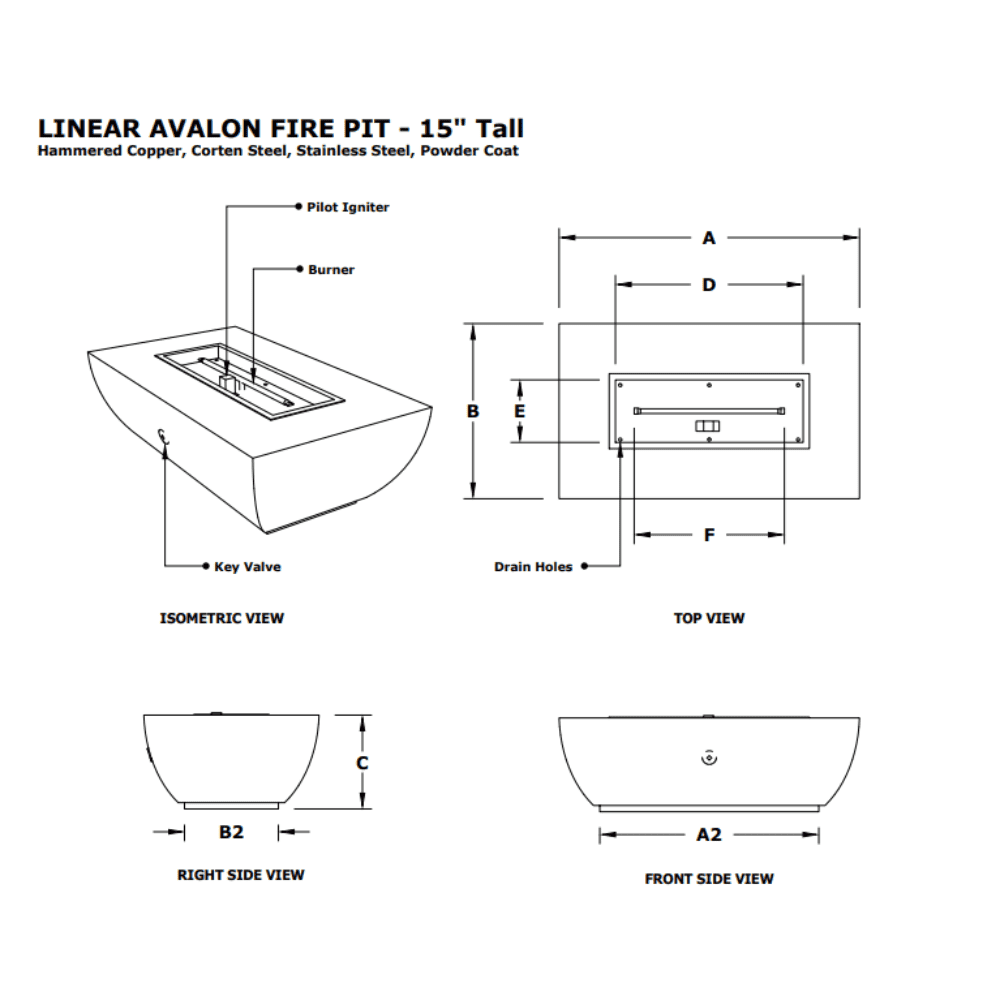 LINEAR AVALON FIRE PIT - 15" Tall
Hammered Copper, Corten Steel, Stainless Steel, Powder Coat

Pilot Igniter
Burner
Key Valve

ISOMETRIC VIEW

A
D
B
E
F
Drain Holes

TOP VIEW

C
B2

RIGHT SIDE VIEW

A2

FRONT SIDE VIEW