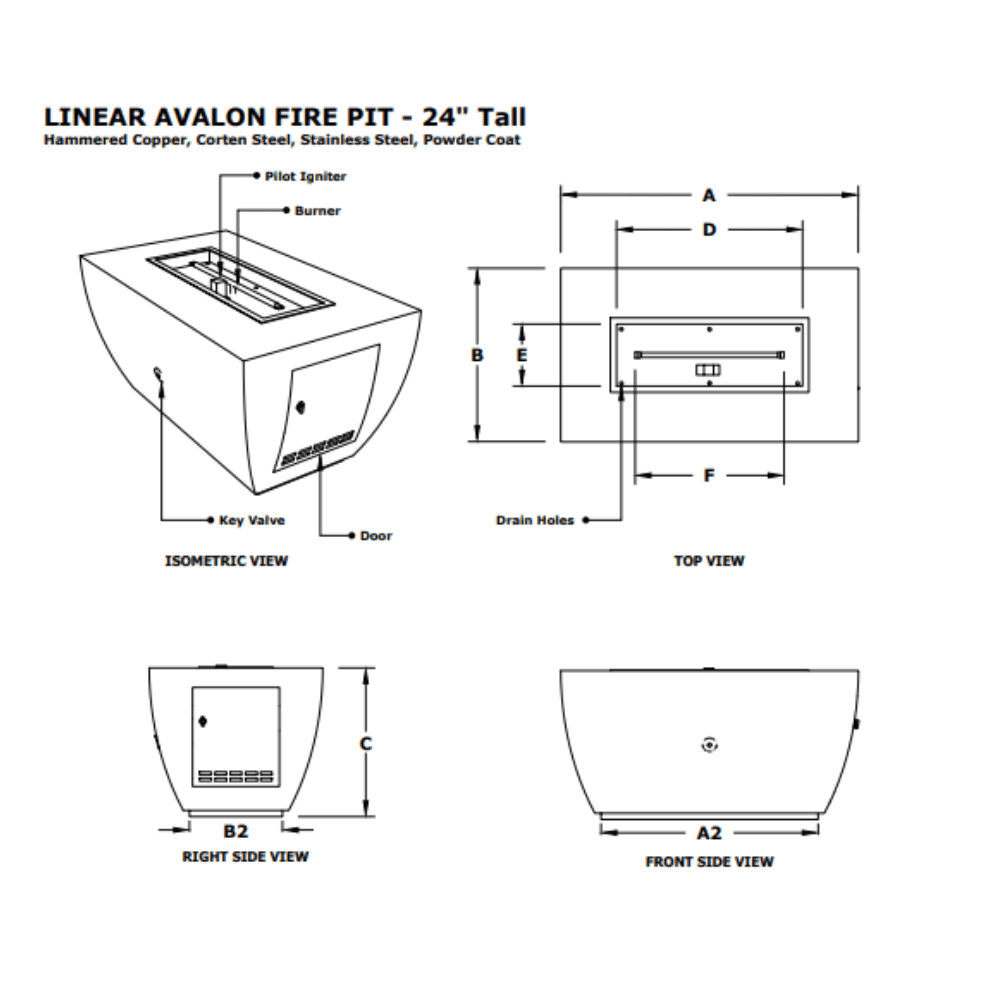 LINEAR AVALON FIRE PIT - 24" Tall
Hammered Copper, Corten Steel, Stainless Steel, Powder Coat

Pilot Igniter
Burner
Key Valve
Door
ISOMETRIC VIEW

A
D
B
E
F
Drain Holes
TOP VIEW

C
B2
RIGHT SIDE VIEW

A2
FRONT SIDE VIEW