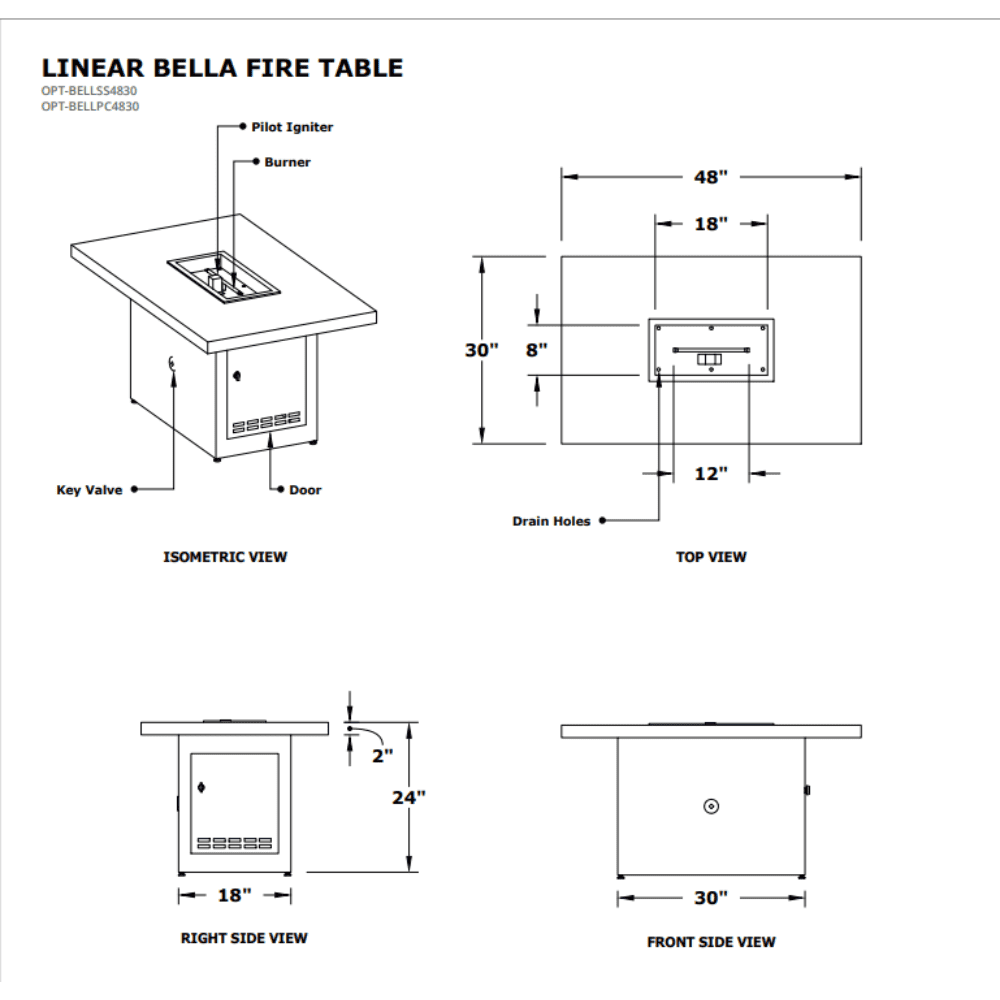 LINEAR BELLA FIRE TABLE
OPT-BELLSS4830
OPT-BELLPC4830

Pilot Igniter
Burner
Key Valve
Door

ISOMETRIC VIEW

48"
18"
30"
8"
12"
Drain Holes

TOP VIEW

2"
24"
18"

RIGHT SIDE VIEW

30"

FRONT SIDE VIEW