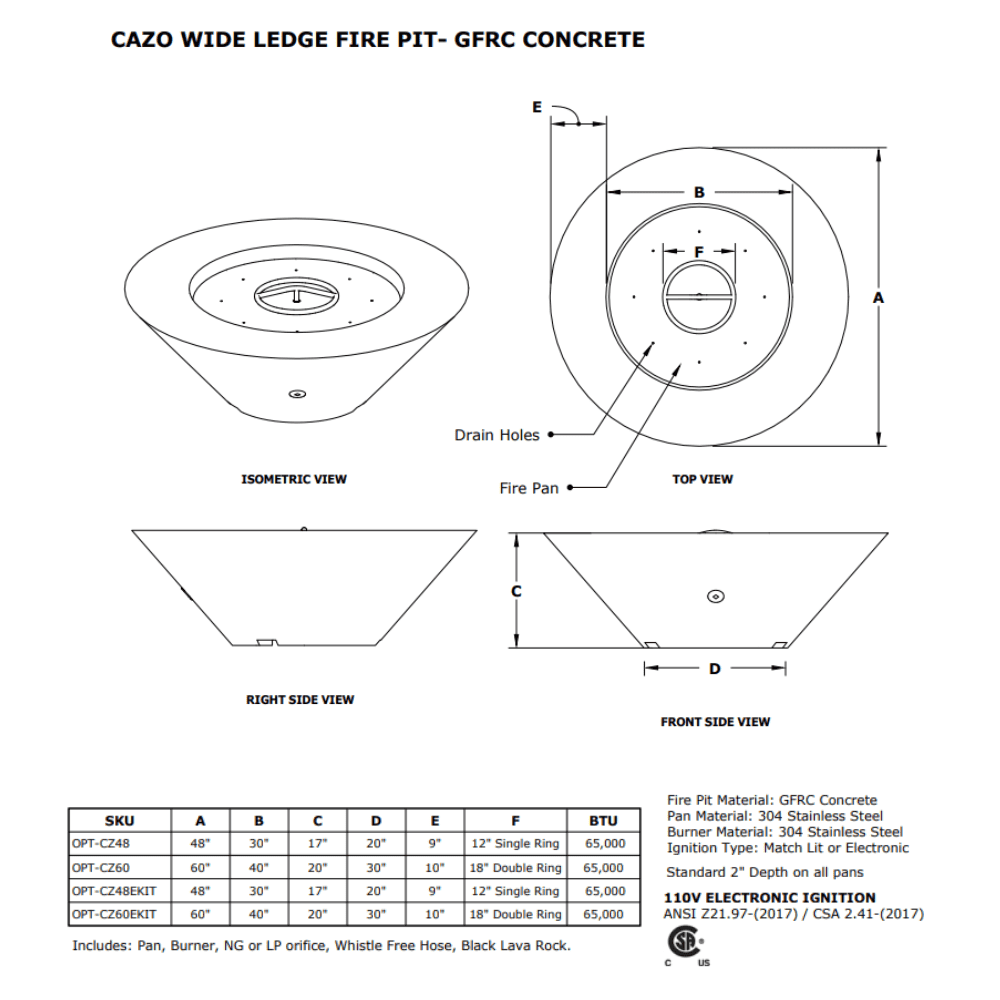 CAZO WIDE LEDGE FIRE PIT- GFRC CONCRETE

E

B

F

A

Drain Holes

Fire Pan

ISOMETRIC VIEW

TOP VIEW

C

D

RIGHT SIDE VIEW

FRONT SIDE VIEW

| SKU | A | B | C | D | E | F | BTU |
|---|---|---|---|---|---|---|---|
| OPT-CZ48 | 48" | 30" | 17" | 20" | 9" | 12" Single Ring | 65,000 |
| OPT-CZ60 | 60" | 40" | 20" | 30" | 10" | 18" Double Ring | 65,000 |
| OPT-CZ48EKIT | 48" | 30" | 17" | 20" | 9" | 12" Single Ring | 65,000 |
| OPT-CZ60EKIT | 60" | 40" | 20" | 30" | 10" | 18" Double Ring | 65,000 |

Includes: Pan, Burner, NG or LP orifice, Whistle Free Hose, Black Lava Rock.

Fire Pit Material: GFRC Concrete
Pan Material: 304 Stainless Steel
Burner Material: 304 Stainless Steel
Ignition Type: Match Lit or Electronic

Standard 2" Depth on all pans

110V ELECTRONIC IGNITION
ANSI Z21.97-(2017) / CSA 2.41-(2017)

C US