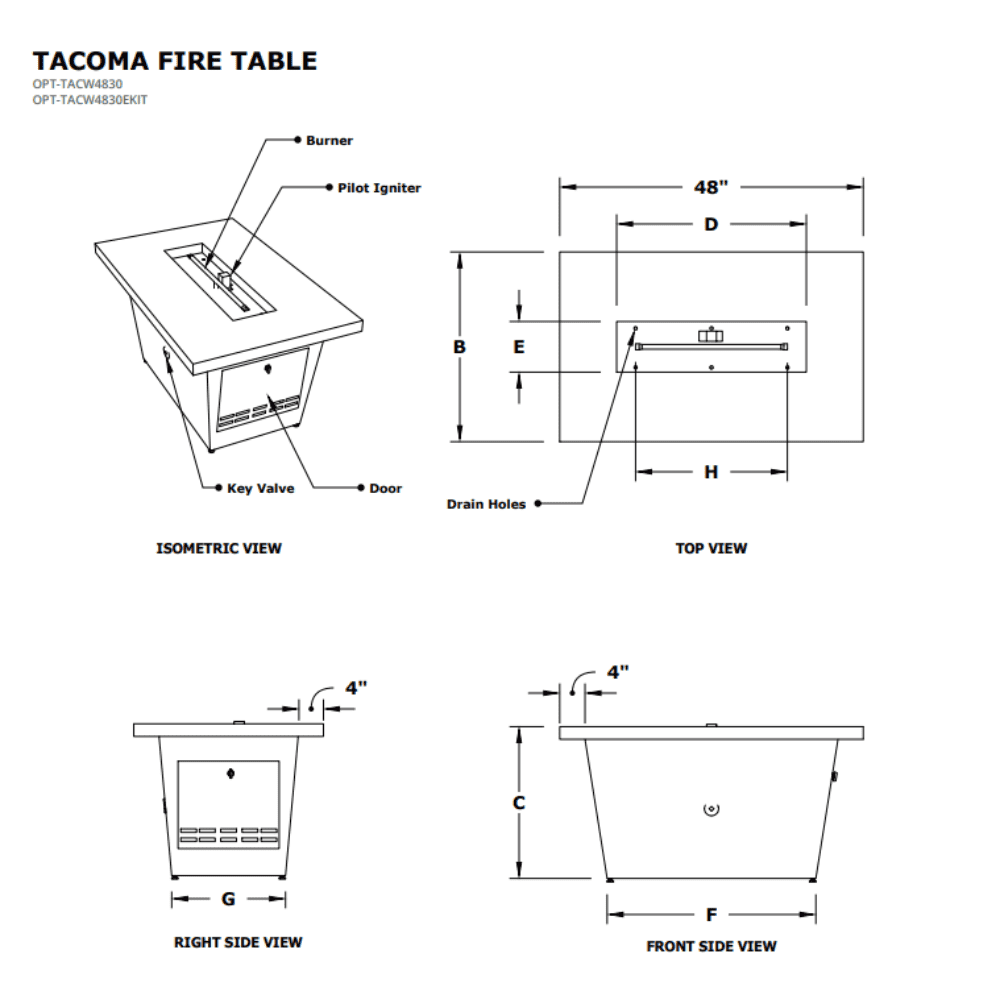 TACOMA FIRE TABLE
OPT-TACW4830
OPT-TACW4830EKIT

Burner
Pilot Igniter
Key Valve
Door

ISOMETRIC VIEW

48"
D
B
E
H
Drain Holes

TOP VIEW

4"
G

RIGHT SIDE VIEW

4"
C
F

FRONT SIDE VIEW