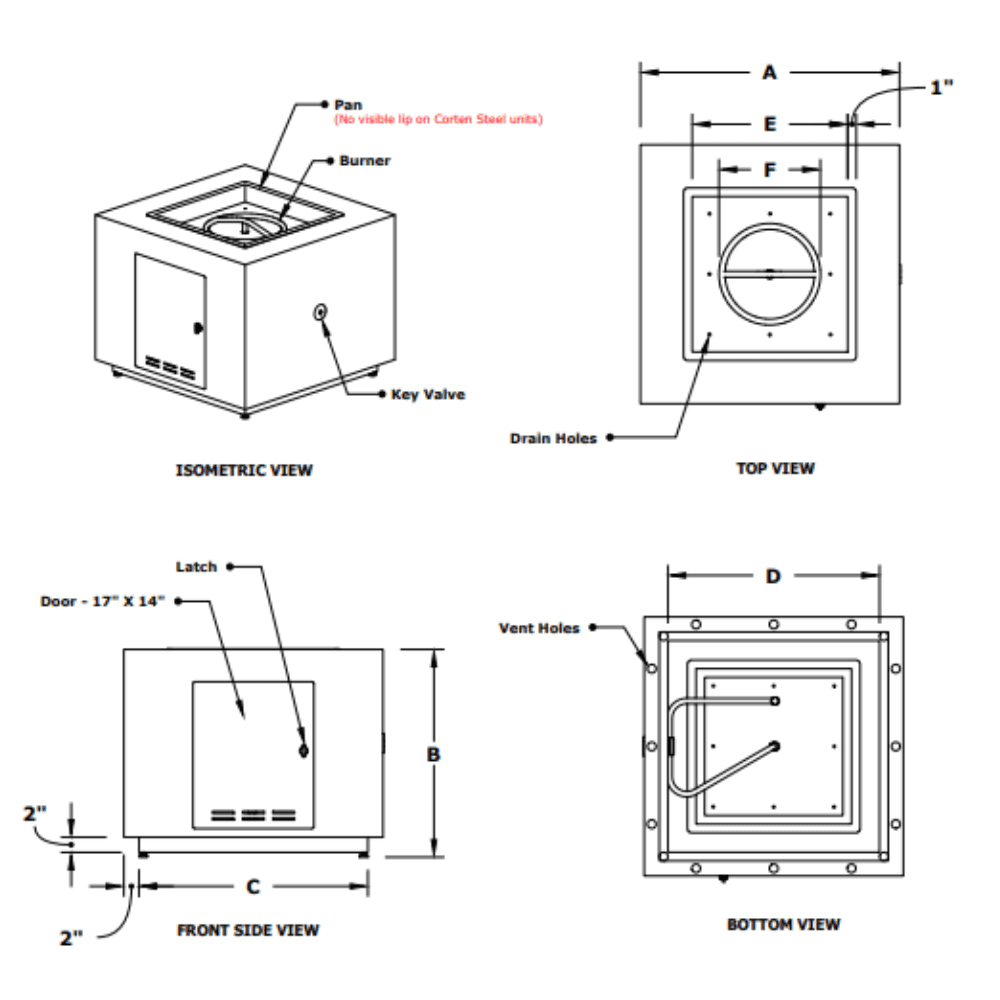 Pan
(No visible lip on Corten Steel units)

Burner

Key Valve

ISOMETRIC VIEW

A

1"

E

F

Drain Holes

TOP VIEW

Latch

Door - 17" X 14"

B

2"

C

2"

FRONT SIDE VIEW

D

Vent Holes

BOTTOM VIEW