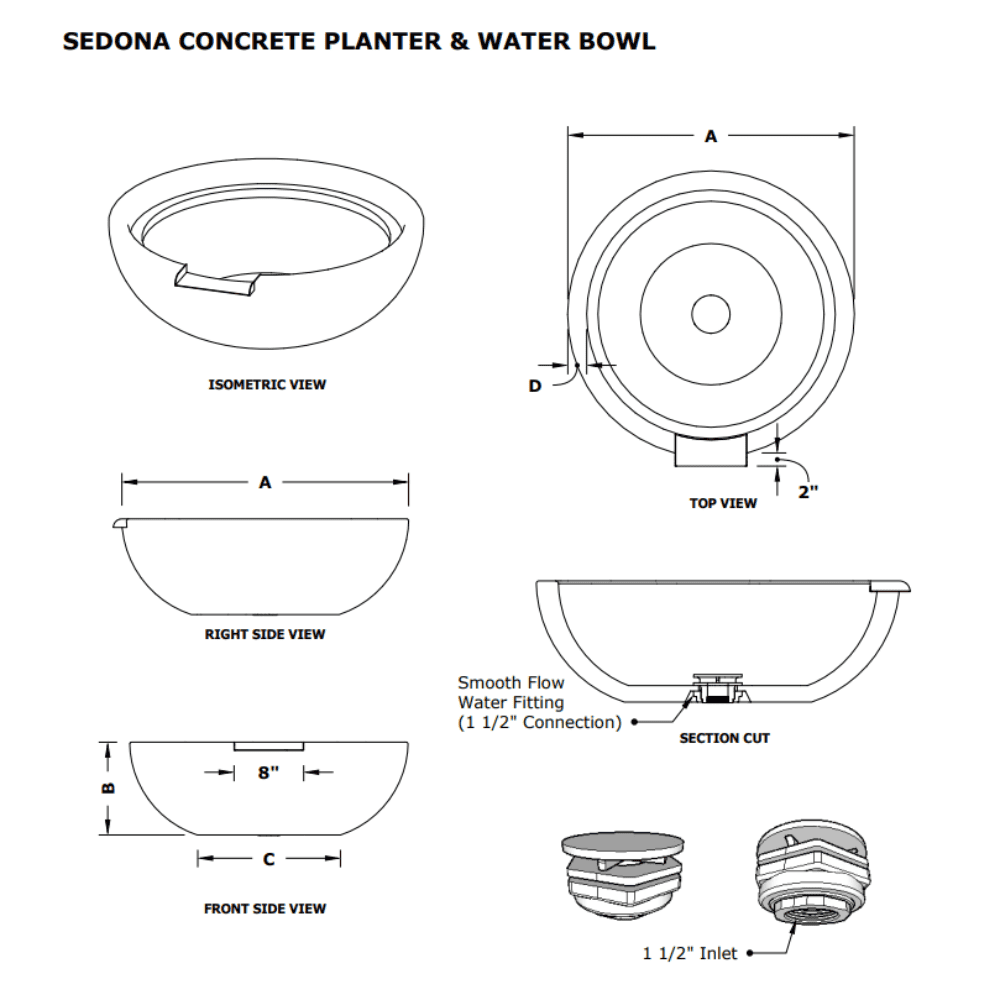 SEDONA CONCRETE PLANTER & WATER BOWL

ISOMETRIC VIEW

A

D

2"

TOP VIEW

A

RIGHT SIDE VIEW

Smooth Flow
Water Fitting
(1 1/2" Connection)

SECTION CUT

B

8"

C

FRONT SIDE VIEW

1 1/2" Inlet